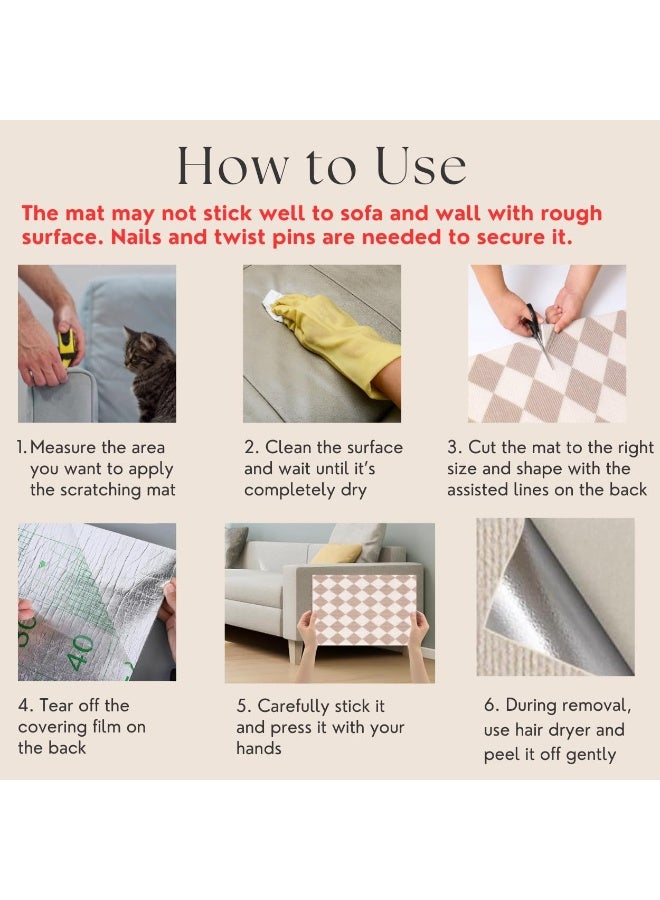 How to Use

The mat may not stick well to sofa and wall with rough surface. Nails and twist pins are needed to secure it.

1. Measure the area you want to apply the scratching mat

2. Clean the surface and wait until it's completely dry

3. Cut the mat to the right size and shape with the assisted lines on the back

40

4. Tear off the covering film on the back

5. Carefully stick it and press it with your hands

6. During removal, use hair dryer and peel it off gently